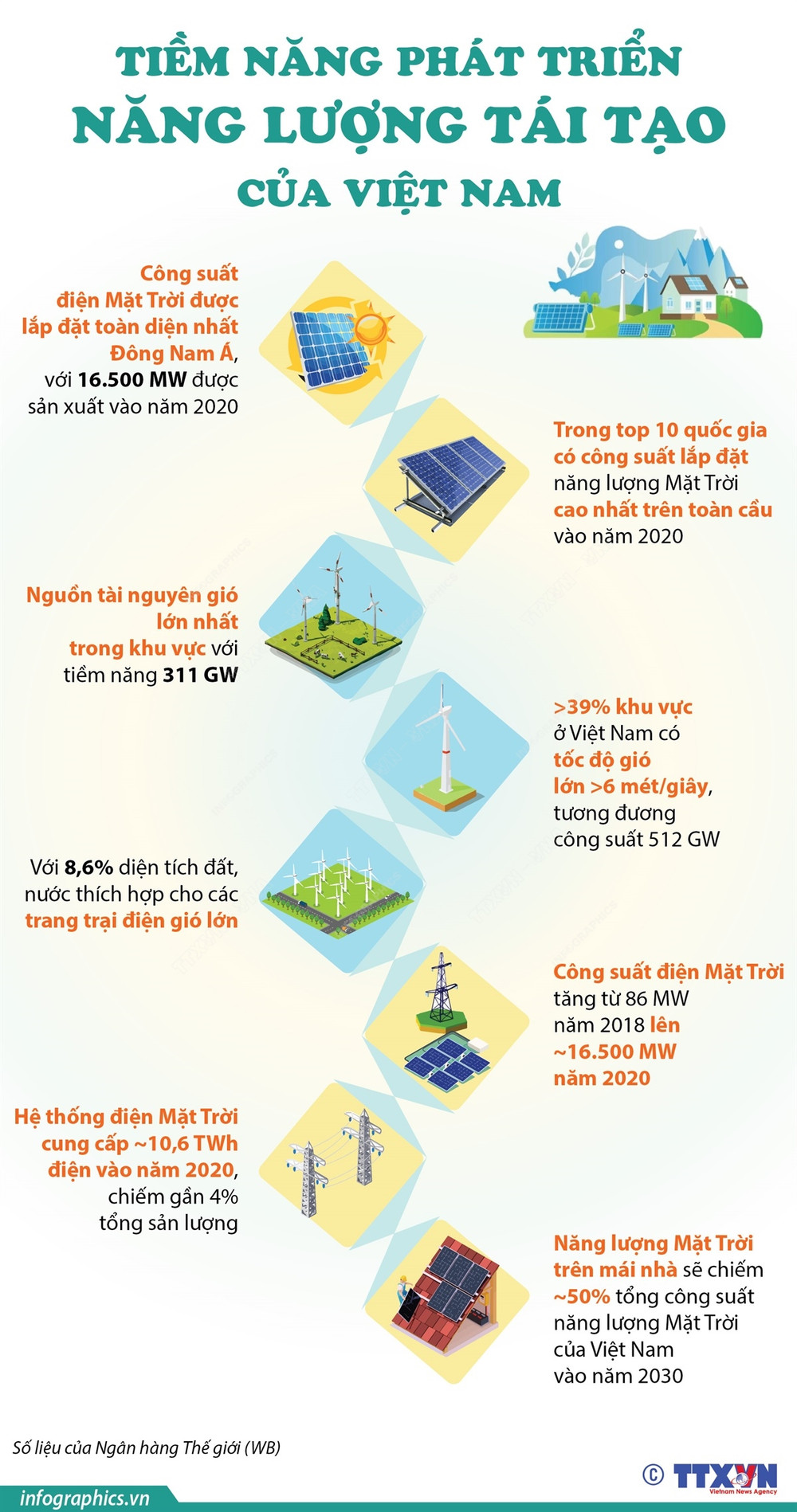 TIỀM NĂNG PHÁT TRIỂN
NĂNG LƯỢNG TÁI TẠO
CỦA VIỆT NAM

Công suất điện Mặt Trời được lắp đặt toàn diện nhất Đông Nam Á, với 16.500 MW được sản xuất vào năm 2020

Trong top 10 quốc gia có công suất lắp đặt năng lượng Mặt Trời cao nhất trên toàn cầu vào năm 2020

Nguồn tài nguyên gió lớn nhất trong khu vực với tiềm năng 311 GW

>39% khu vực ở Việt Nam có tốc độ gió lớn >6 mét/giây, tương đương công suất 512 GW

Với 8,6% diện tích đất, nước thích hợp cho các trang trại điện gió lớn

Công suất điện Mặt Trời tăng từ 86 MW năm 2018 lên ~16.500 MW năm 2020

Hệ thống điện Mặt Trời cung cấp ~10,6 TWh điện vào năm 2020, chiếm gần 4% tổng sản lượng

Năng lượng Mặt Trời trên mái nhà sẽ chiếm ~50% tổng công suất năng lượng Mặt Trời của Việt Nam vào năm 2030

Số liệu của Ngân hàng Thế giới (WB)

infographics.vn

© TTXVN
Vietnam News Agency